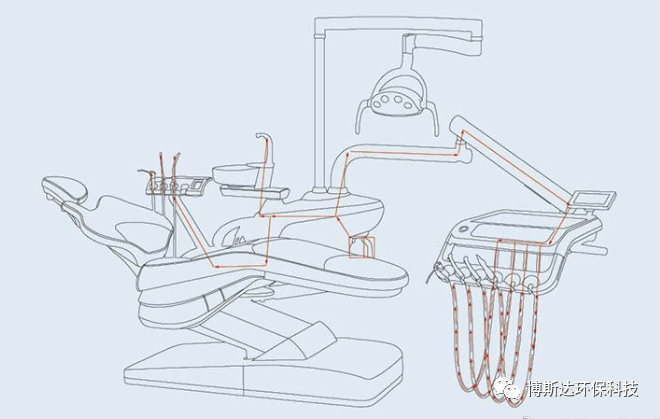 博斯达环保科技